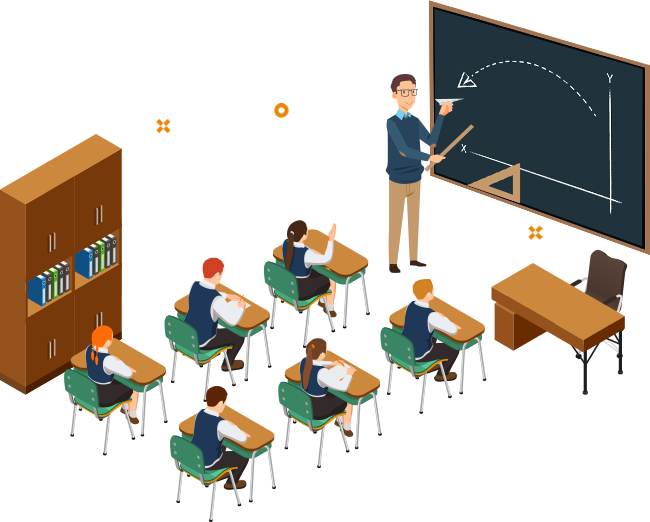 Y
X